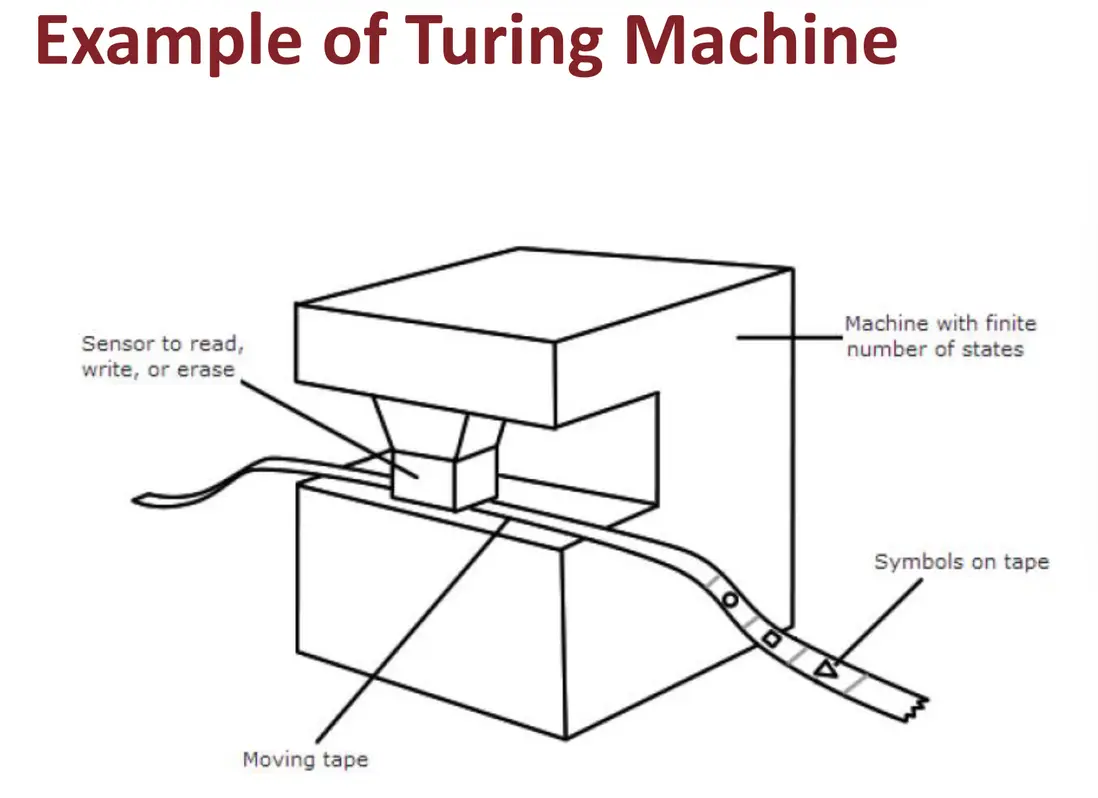 Example of Turing Machine

Sensor to read, write, or erase

Machine with finite number of states

Symbols on tape

Moving tape