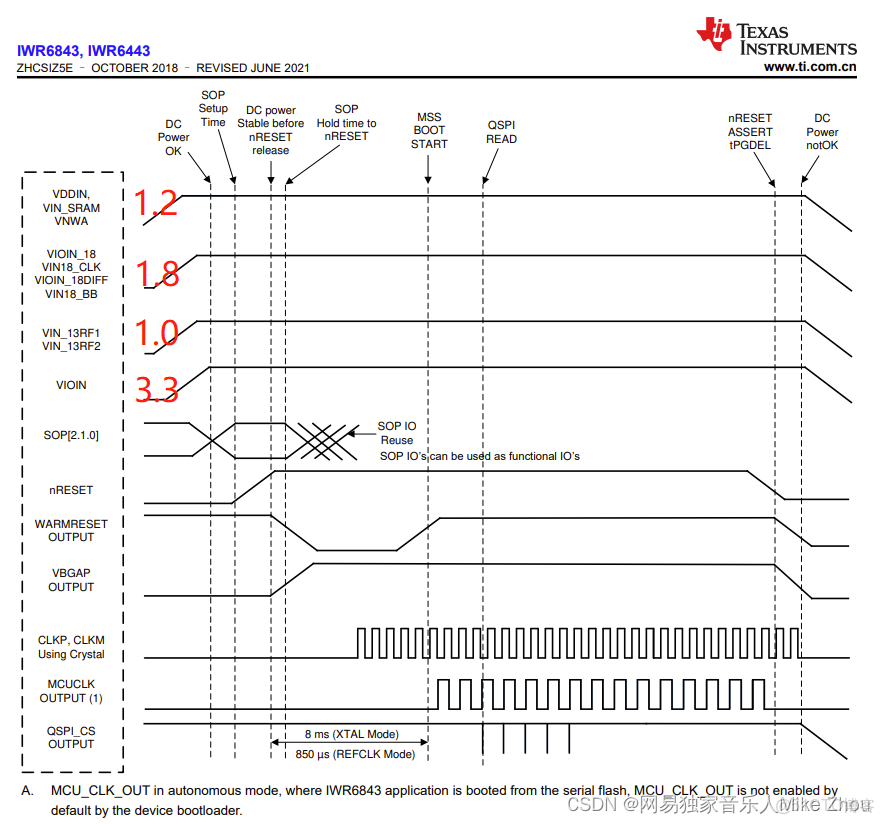 IWR6843, IWR6443
ZHCSIZ5E – OCTOBER 2018 – REVISED JUNE 2021

TEXAS INSTRUMENTS
www.ti.com.cn

DC Power OK

SOP Setup Time

DC power Stable before nRESET release

SOP Hold time to nRESET

MSS BOOT START

QSPI READ

nRESET ASSERT tPGDEL

DC Power notOK

VDDIN, VIN_SRAM VNWA
1.2

VIOIN_18 VIN18_CLK VIOIN_18DIFF VIN18_BB
1.8

VIN_13RF1 VIN_13RF2
1.0

VIOIN
3.3

SOP[2.1.0]

SOP IO Reuse
SOP IO's can be used as functional IO's

nRESET

WARMRESET OUTPUT

VBGAP OUTPUT

CLKP, CLKM Using Crystal

MCUCLK OUTPUT (1)

QSPI_CS OUTPUT

8 ms (XTAL Mode)
850 µs (REFCLK Mode)

A. MCU_CLK_OUT in autonomous mode, where IWR6843 application is booted from the serial flash, MCU_CLK_OUT is not enabled by default by the device bootloader.

CSDN @网易独家音乐人Mike Zhou