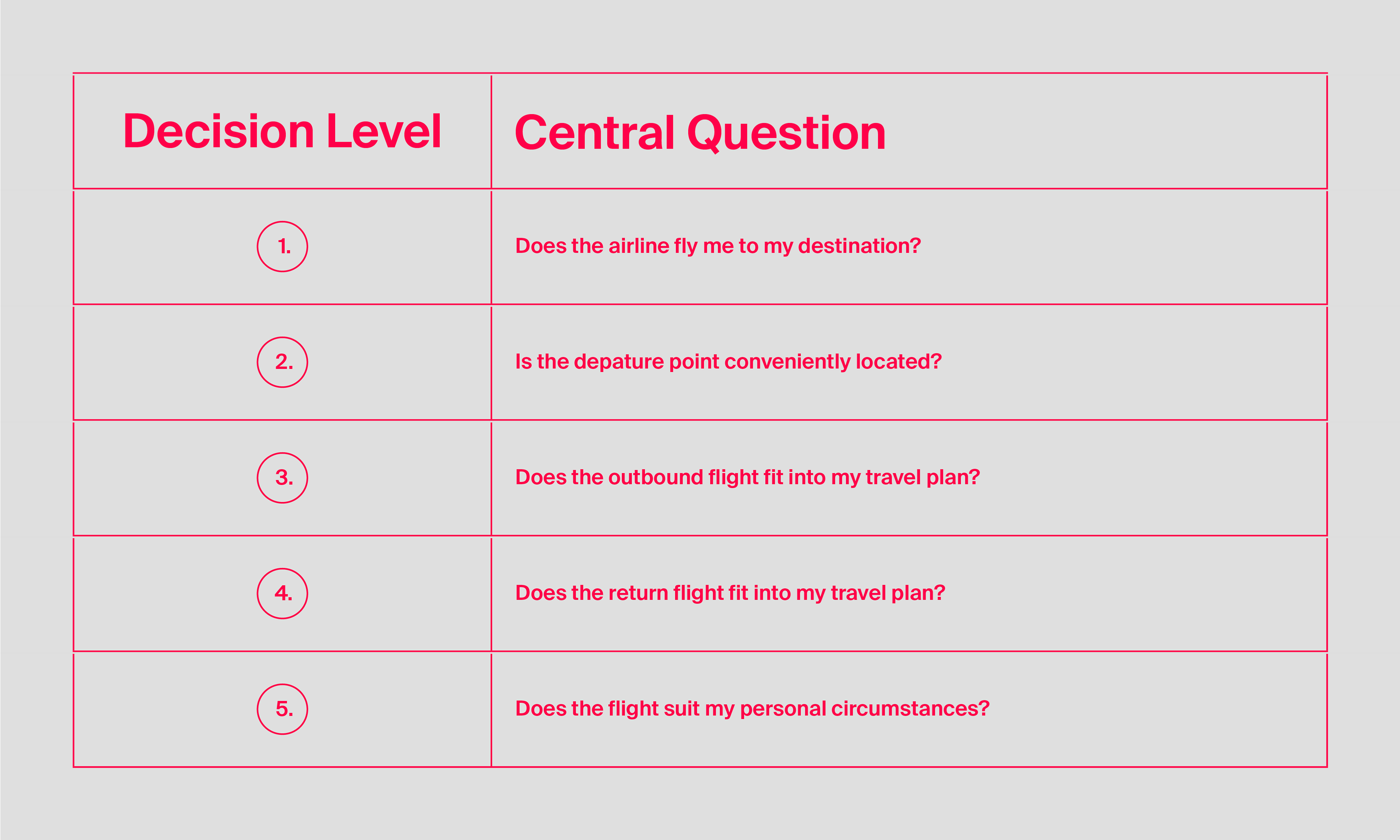 | Decision Level | Central Question |
|---|---|
| 1. | Does the airline fly me to my destination? |
| 2. | Is the depature point conveniently located? |
| 3. | Does the outbound flight fit into my travel plan? |
| 4. | Does the return flight fit into my travel plan? |
| 5. | Does the flight suit my personal circumstances? |