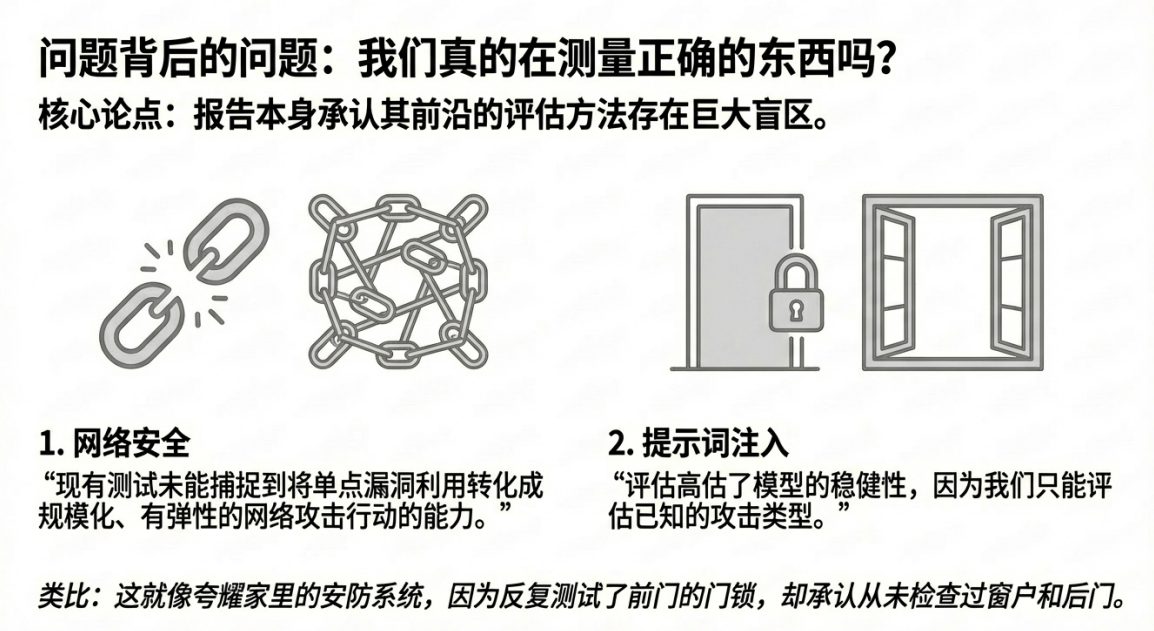 问题背后的问题：我们真的在测量正确的东西吗？

核心论点：报告本身承认其前沿的评估方法存在巨大盲区。

1. 网络安全

“现有测试未能捕捉到将单点漏洞利用转化成规模化、有弹性的网络攻击行动的能力。”

2. 提示词注入

“评估高估了模型的稳健性，因为我们只能评估已知的攻击类型。”

类比：这就像夸耀家里的安防系统，因为反复测试了前门的门锁，却承认从未检查过窗户和后门。