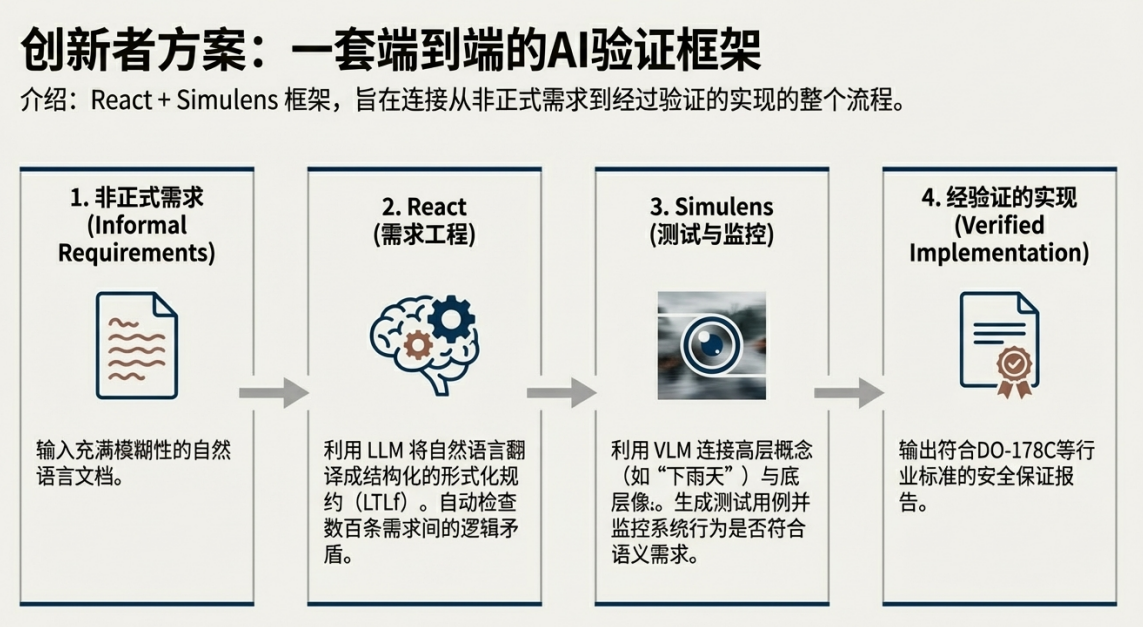 创新者方案：一套端到端的AI验证框架

介绍：React + Simulens 框架，旨在连接从非正式需求到经过验证的实现的整个流程。

1. 非正式需求 (Informal Requirements)

输入充满模糊性的自然语言文档。

2. React (需求工程)

利用 LLM 将自然语言翻译成结构化的形式化规约（LTLf）。自动检查数百条需求间的逻辑矛盾。

3. Simulens (测试与监控)

利用 VLM 连接高层概念（如“下雨天”）与底层像:。生成测试用例并监控系统行为是否符合语义需求。

4. 经验证的实现 (Verified Implementation)

输出符合DO-178C等行业标准的安全保证报告。